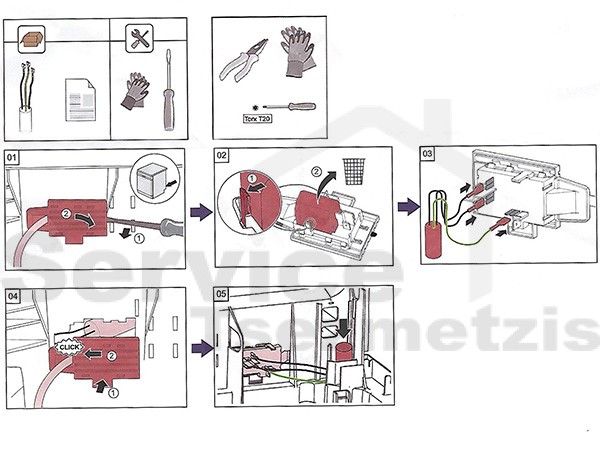 Torx T20

01
②
①

02
①
②

03

04
CLICK
②
①

05

Service
Tsemetzis