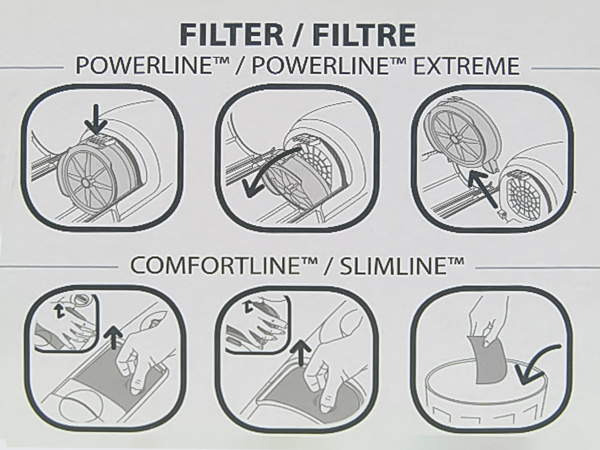 FILTER / FILTRE

POWERLINE™ / POWERLINE™ EXTREME

COMFORTLINE™ / SLIMLINE™