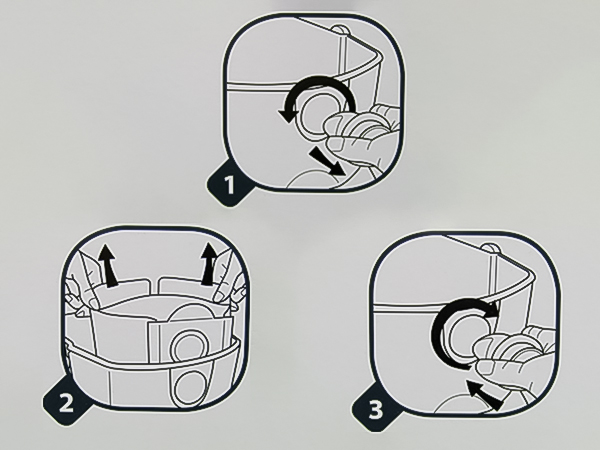 1

2

3