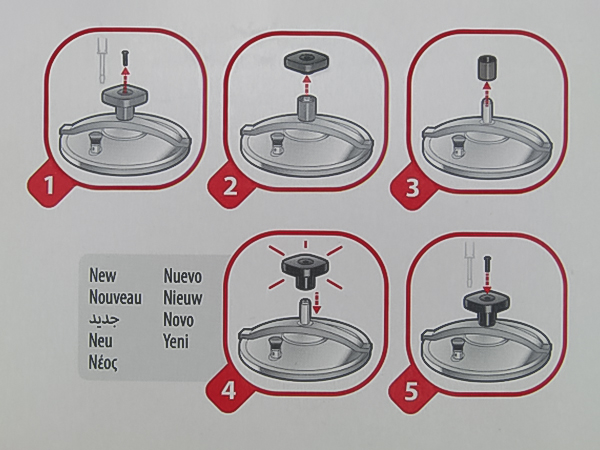 1

2

3

New
Nouveau
جديد
Neu
Νέος

Nuevo
Nieuw
Novo
Yeni

4

5