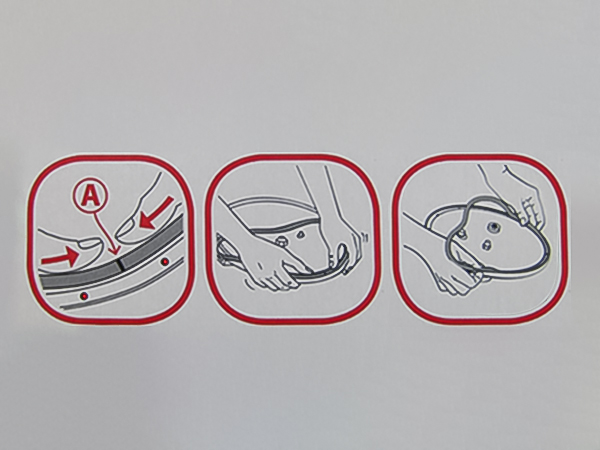 A