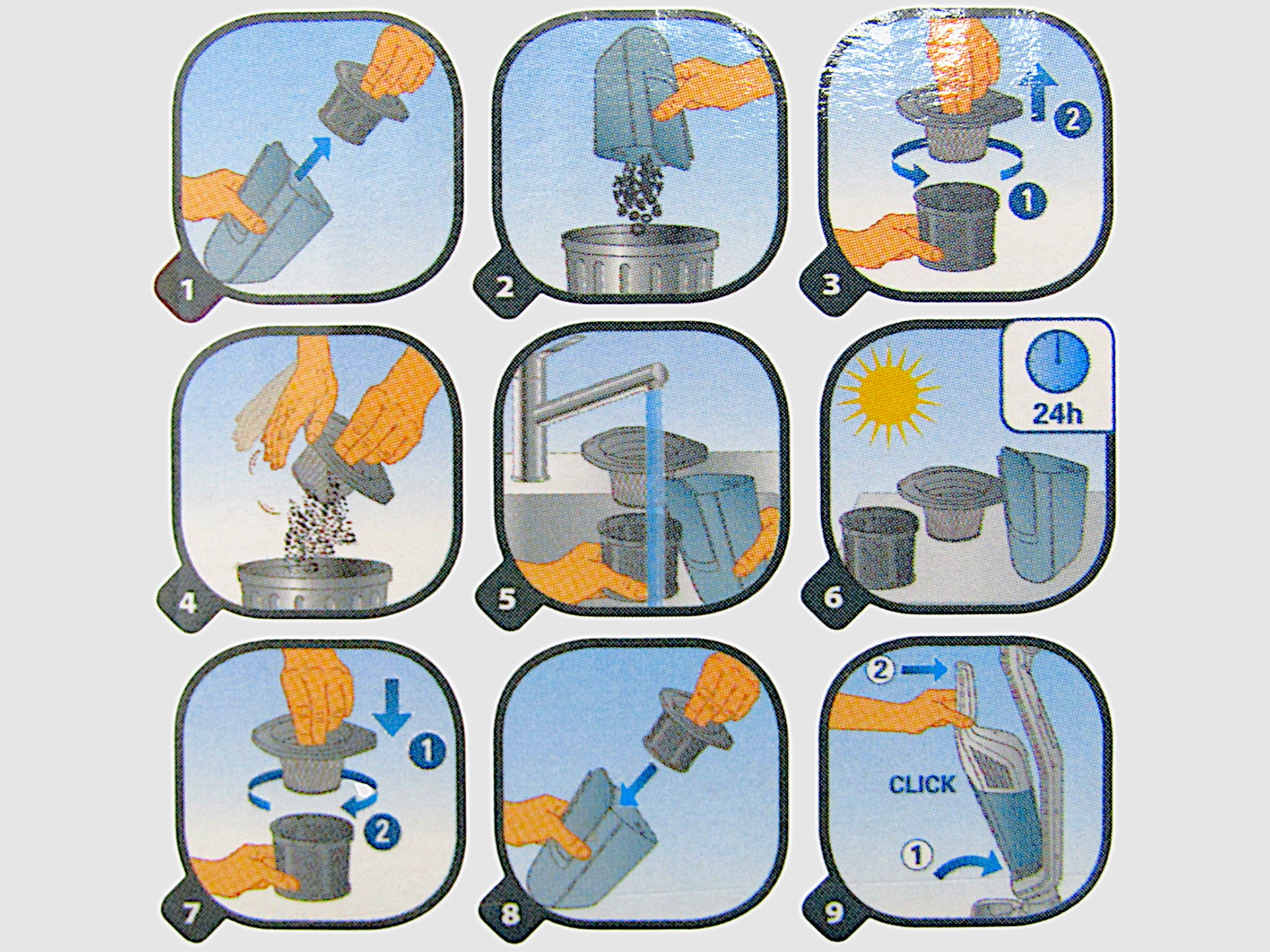 1

2

2

1
3

4

5

24h

6

1

2
7

8

2

CLICK

1
9