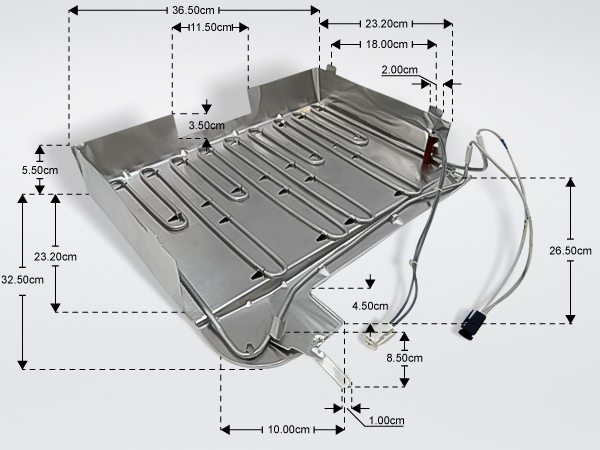 36.50cm
11.50cm
23.20cm
18.00cm
2.00cm
3.50cm
5.50cm
23.20cm
32.50cm
26.50cm
4.50cm
8.50cm
1.00cm
10.00cm