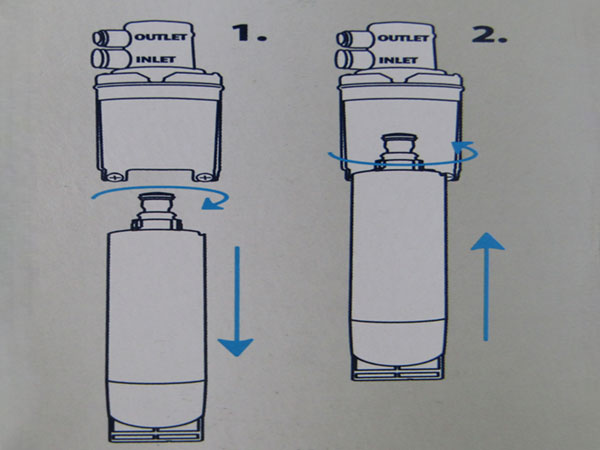 OUTLET
INLET
1.

OUTLET
INLET
2.