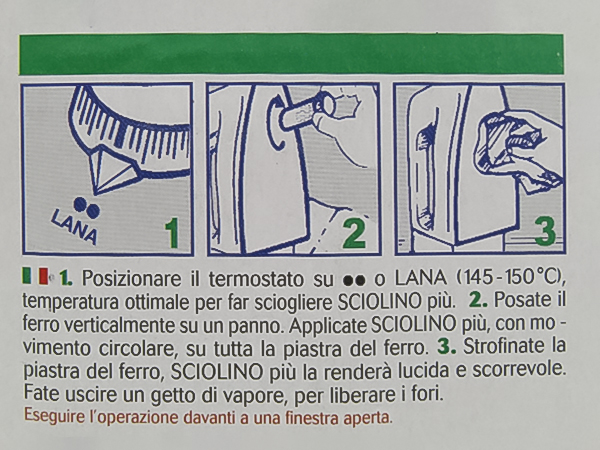 LANA
1
2
3

1. Posizionare il termostato su ●● o LANA (145-150°C), temperatura ottimale per far sciogliere SCIOLINO più. 2. Posate il ferro verticalmente su un panno. Applicate SCIOLINO più, con movimento circolare, su tutta la piastra del ferro. 3. Strofinate la piastra del ferro, SCIOLINO più la renderà lucida e scorrevole. Fate uscire un getto di vapore, per liberare i fori.
Eseguire l'operazione davanti a una finestra aperta.