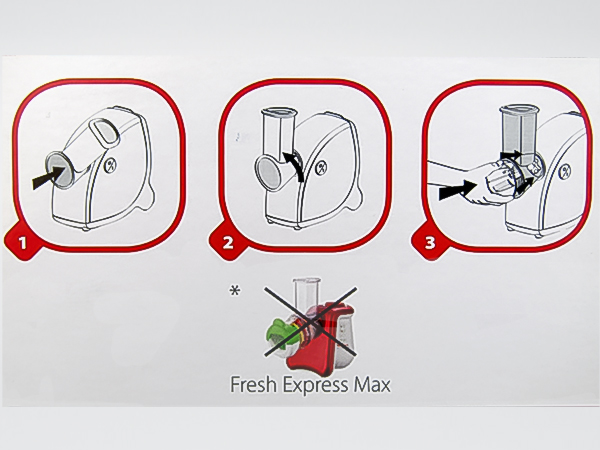 1

2

3

*

Fresh Express Max