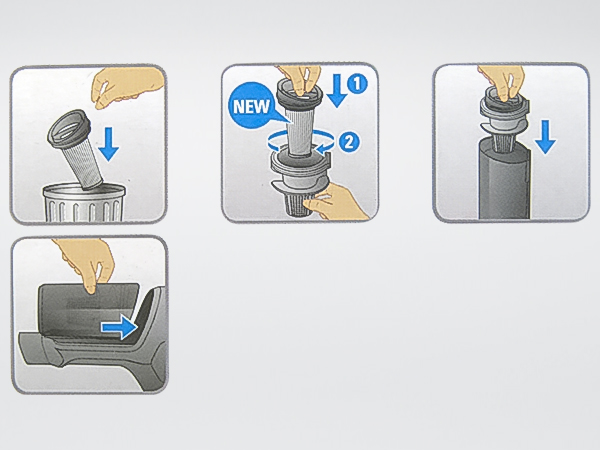 NEW

1

2