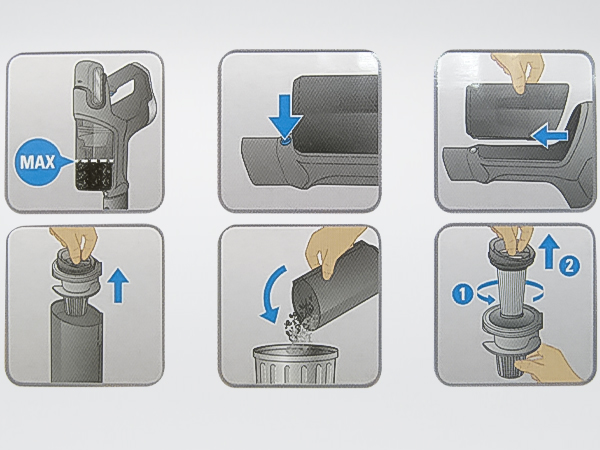 MAX

1

2