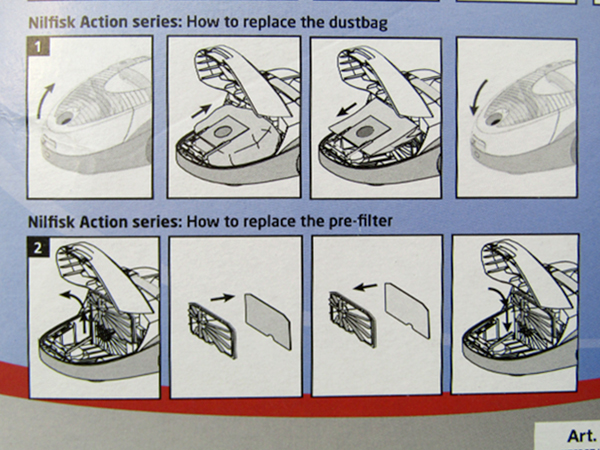 Nilfisk Action series: How to replace the dustbag

1

Nilfisk Action series: How to replace the pre-filter

2

Art.