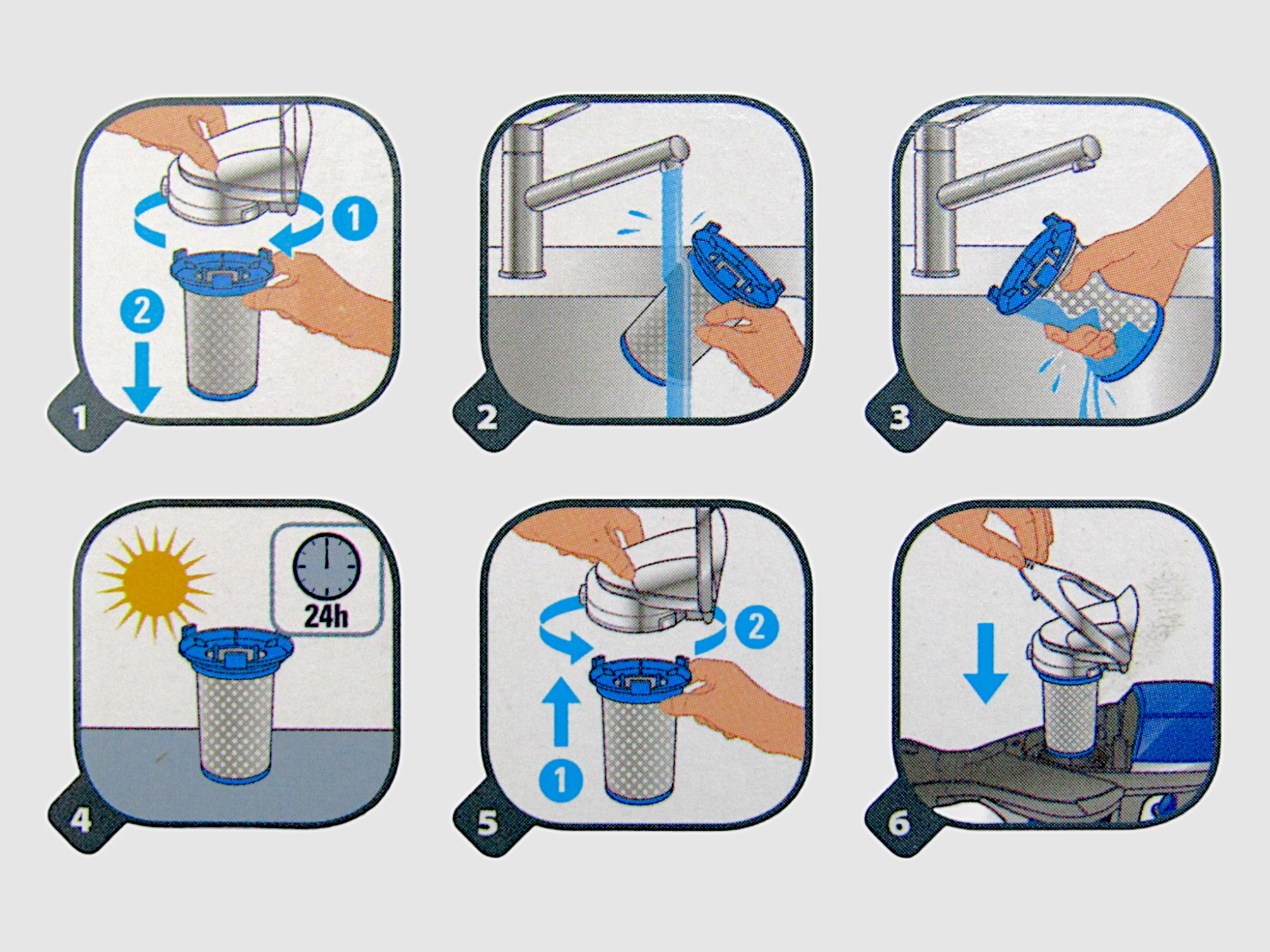 1
2
1

2

3

24h
4

2
1
5

6