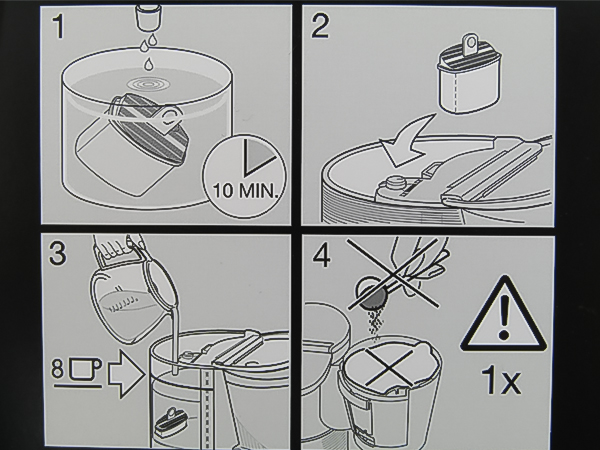 1

10 MIN.

2

3

8

4

1x