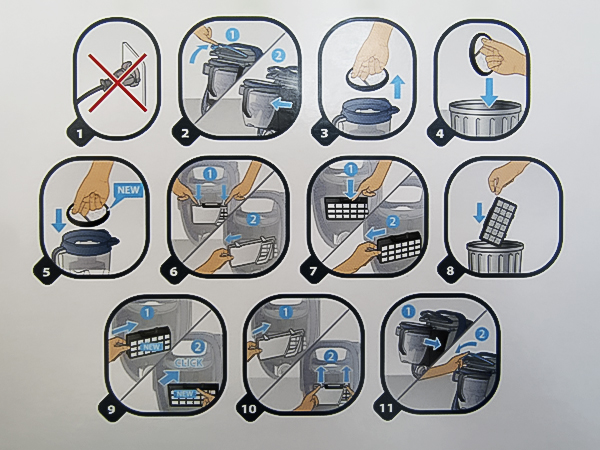 1

1
2
2

3

4

NEW
5

1
2
6

1
2
7

8

1
NEW
2
CLICK
NEW
9

1
2
10

1
2
11