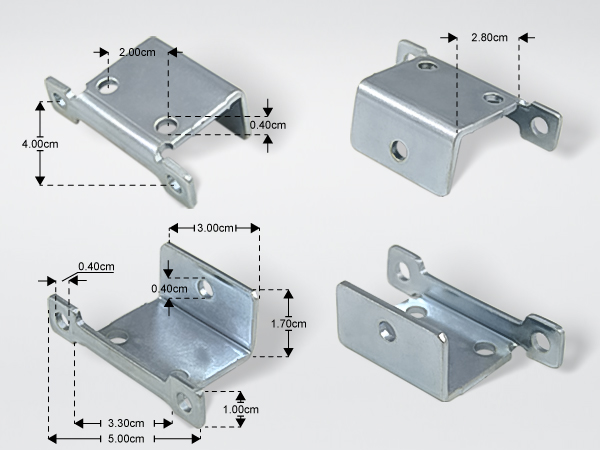 2.00cm
0.40cm
4.00cm
2.80cm
3.00cm
0.40cm
0.40cm
1.70cm
1.00cm
3.30cm
5.00cm