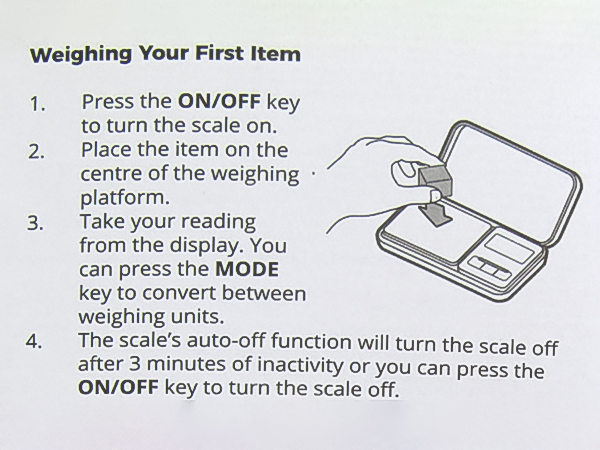 Weighing Your First Item

1. Press the ON/OFF key to turn the scale on.
2. Place the item on the centre of the weighing platform.
3. Take your reading from the display. You can press the MODE key to convert between weighing units.
4. The scale's auto-off function will turn the scale off after 3 minutes of inactivity or you can press the ON/OFF key to turn the scale off.