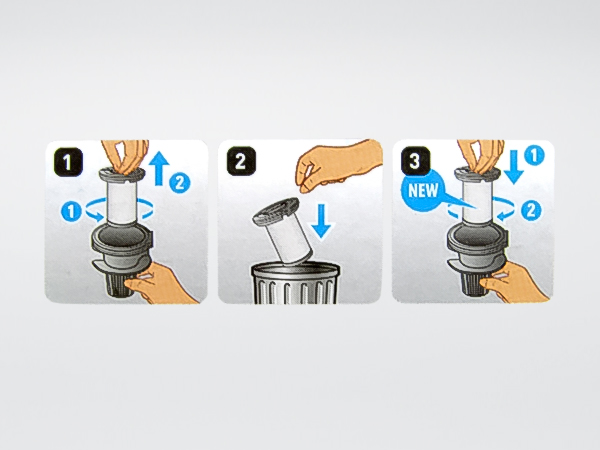 1
2
1

2

3
1
NEW
2