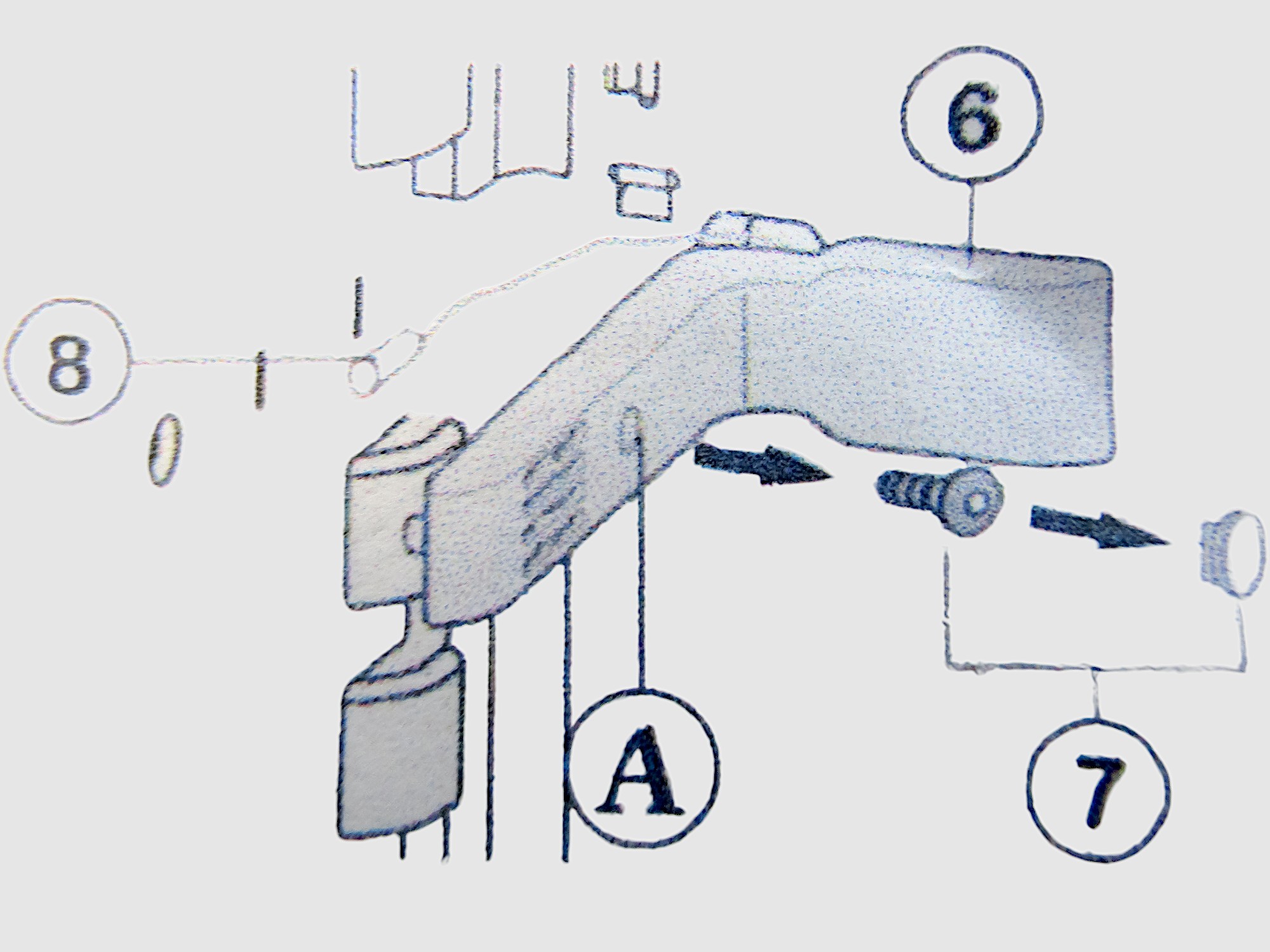 6
8
A
7