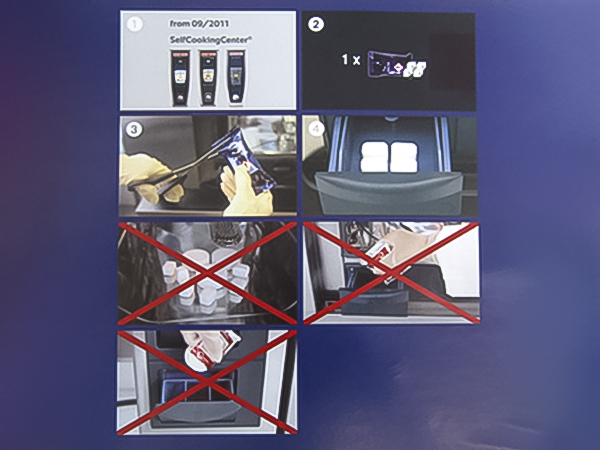 1

from 09/2011

SelfCookingCenter®

2

1 x

3

4