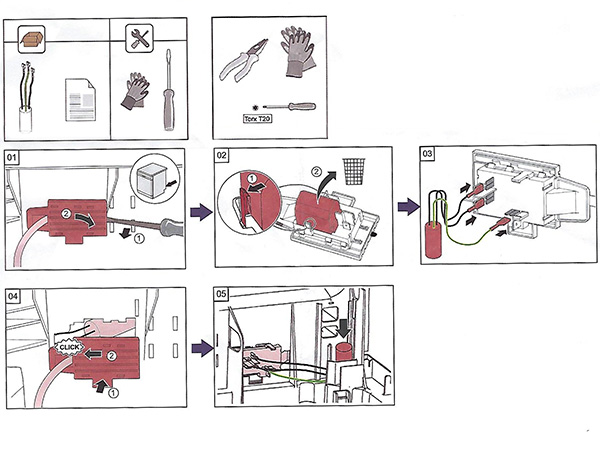 Torx T20

01
2
1

02
1
2

03

04
CLICK
2
1

05