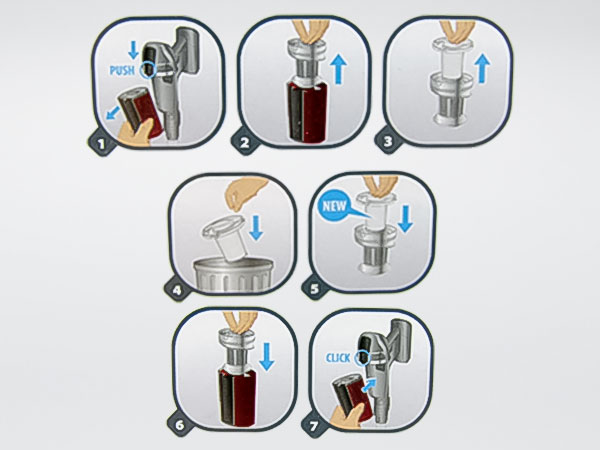 PUSH
1
2
3
4
NEW
5
6
CLICK
7