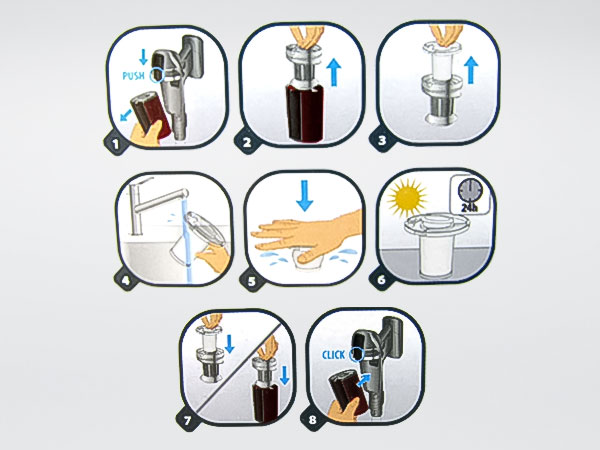 PUSH
1
2
3
4
5
24h
6
7
CLICK
8